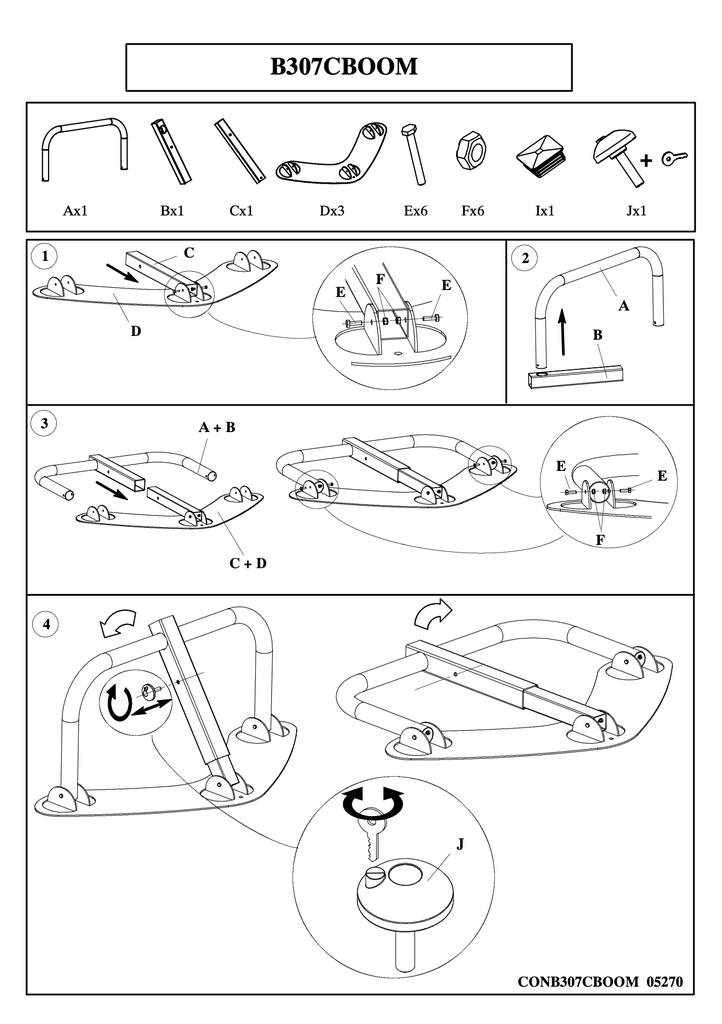 B307CBOOM

Ax1 Bx1 Cx1 Dx3 Ex6 Fx6 Ix1 Jx1

1

C

D

E

F

E

2

A

B

3

A + B

C + D

E

E

F

4

J

CONB307CBOOM 05270